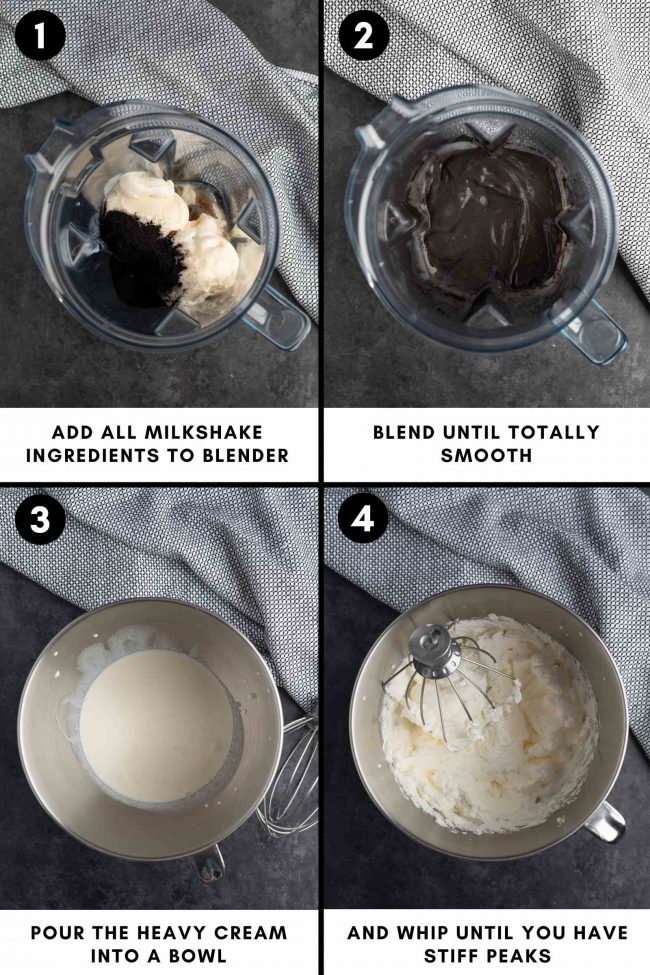 1

ADD ALL MILKSHAKE INGREDIENTS TO BLENDER

2

BLEND UNTIL TOTALLY SMOOTH

3

POUR THE HEAVY CREAM INTO A BOWL

4

AND WHIP UNTIL YOU HAVE STIFF PEAKS