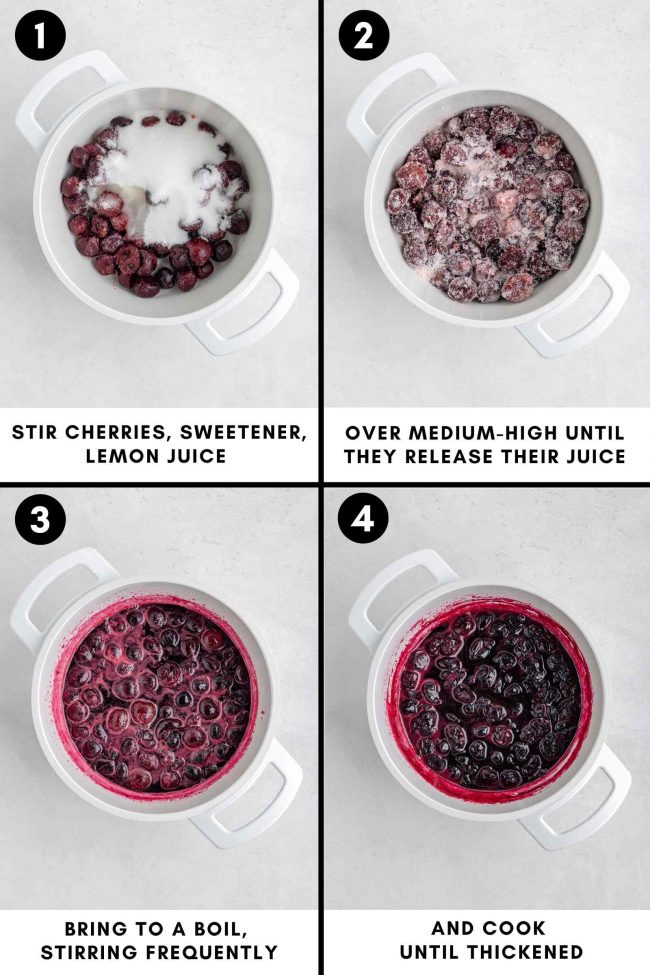 1

STIR CHERRIES, SWEETENER, LEMON JUICE

2

OVER MEDIUM-HIGH UNTIL THEY RELEASE THEIR JUICE

3

BRING TO A BOIL, STIRRING FREQUENTLY

4

AND COOK UNTIL THICKENED