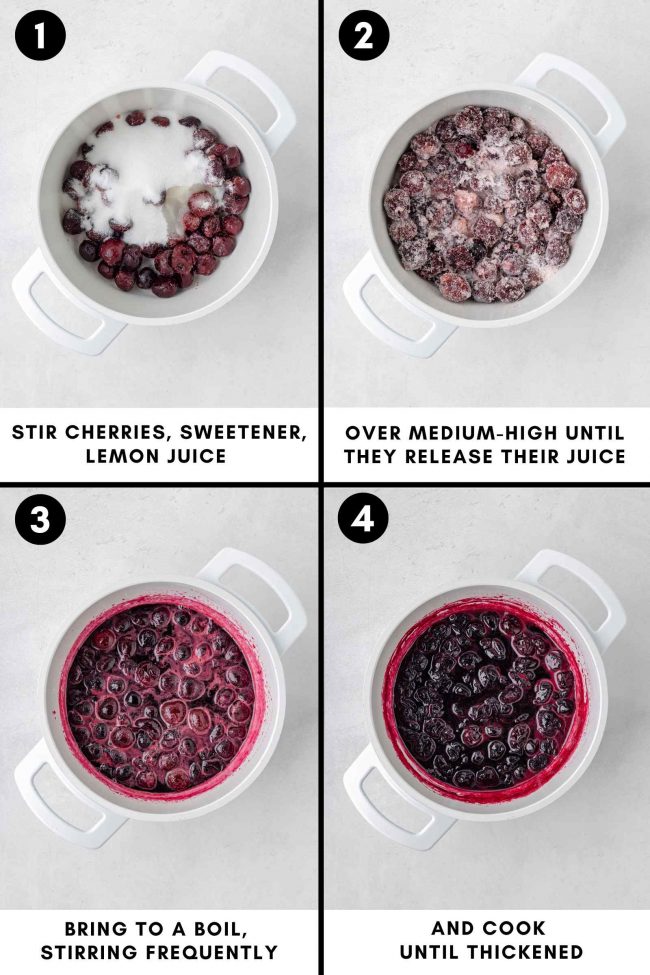 1

STIR CHERRIES, SWEETENER, LEMON JUICE

2

OVER MEDIUM-HIGH UNTIL THEY RELEASE THEIR JUICE

3

BRING TO A BOIL, STIRRING FREQUENTLY

4

AND COOK UNTIL THICKENED