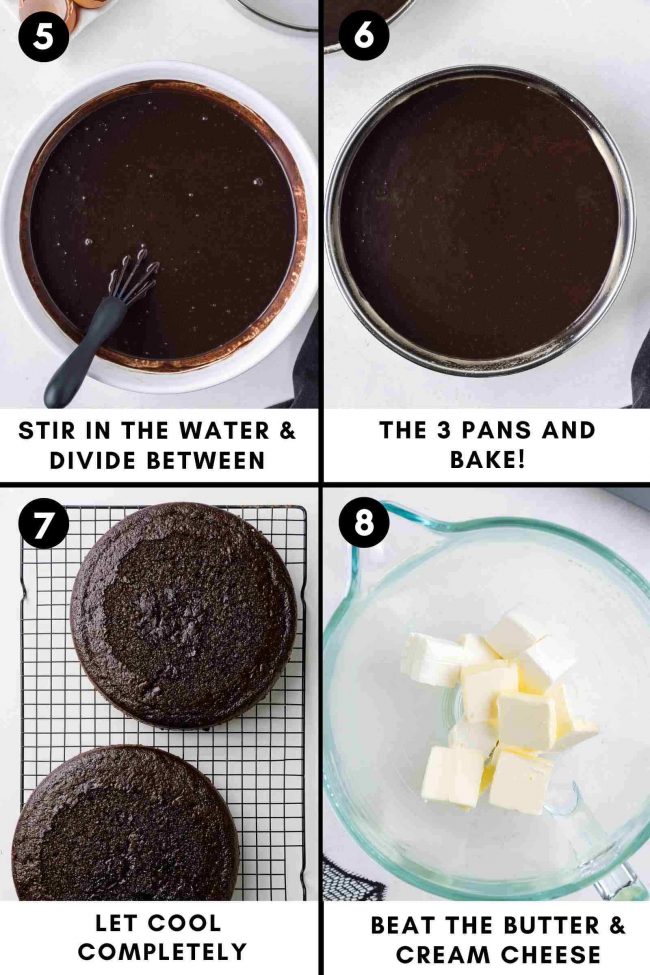 5

STIR IN THE WATER & DIVIDE BETWEEN

6

THE 3 PANS AND BAKE!

7

LET COOL COMPLETELY

8

BEAT THE BUTTER & CREAM CHEESE