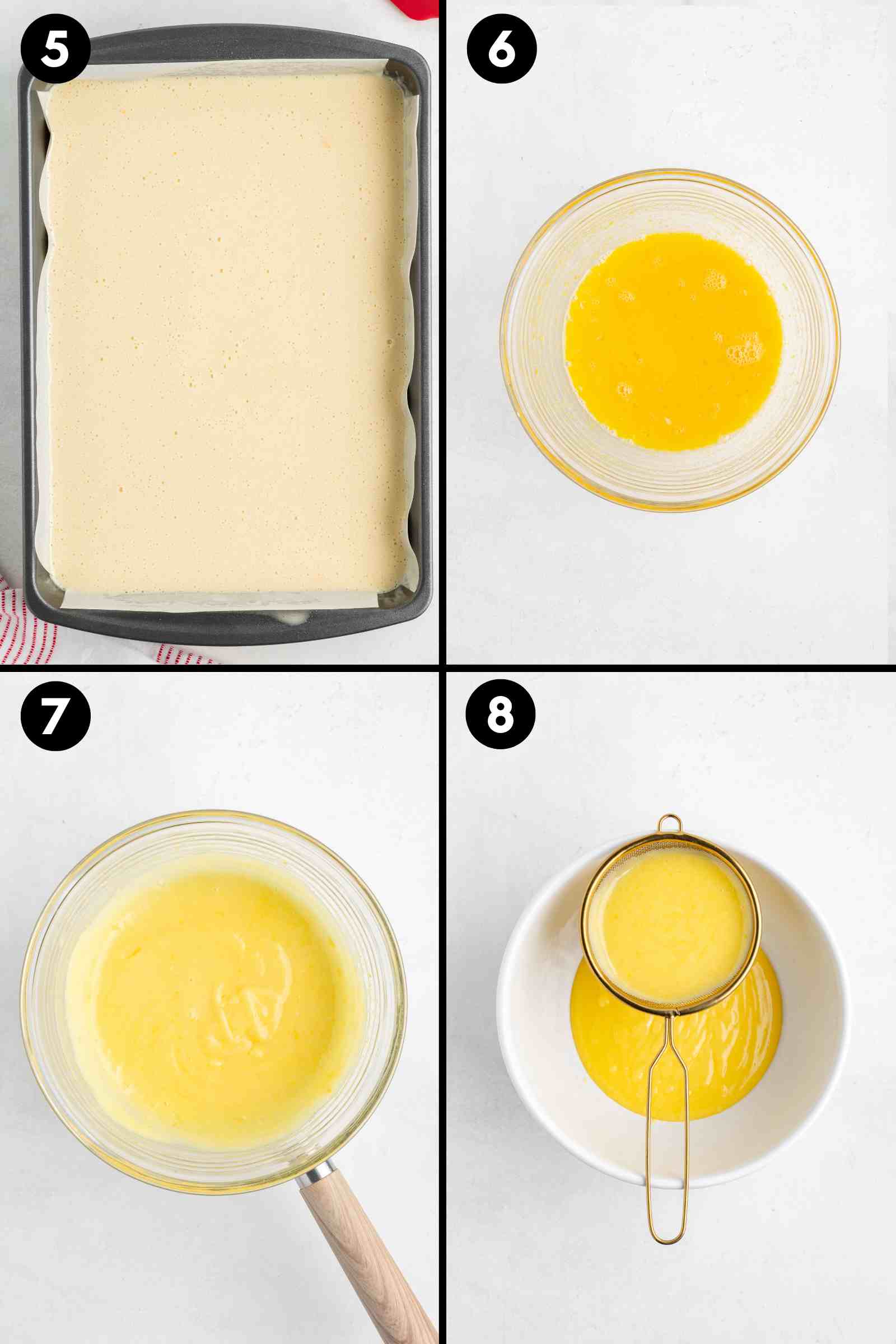 5

6

7

8