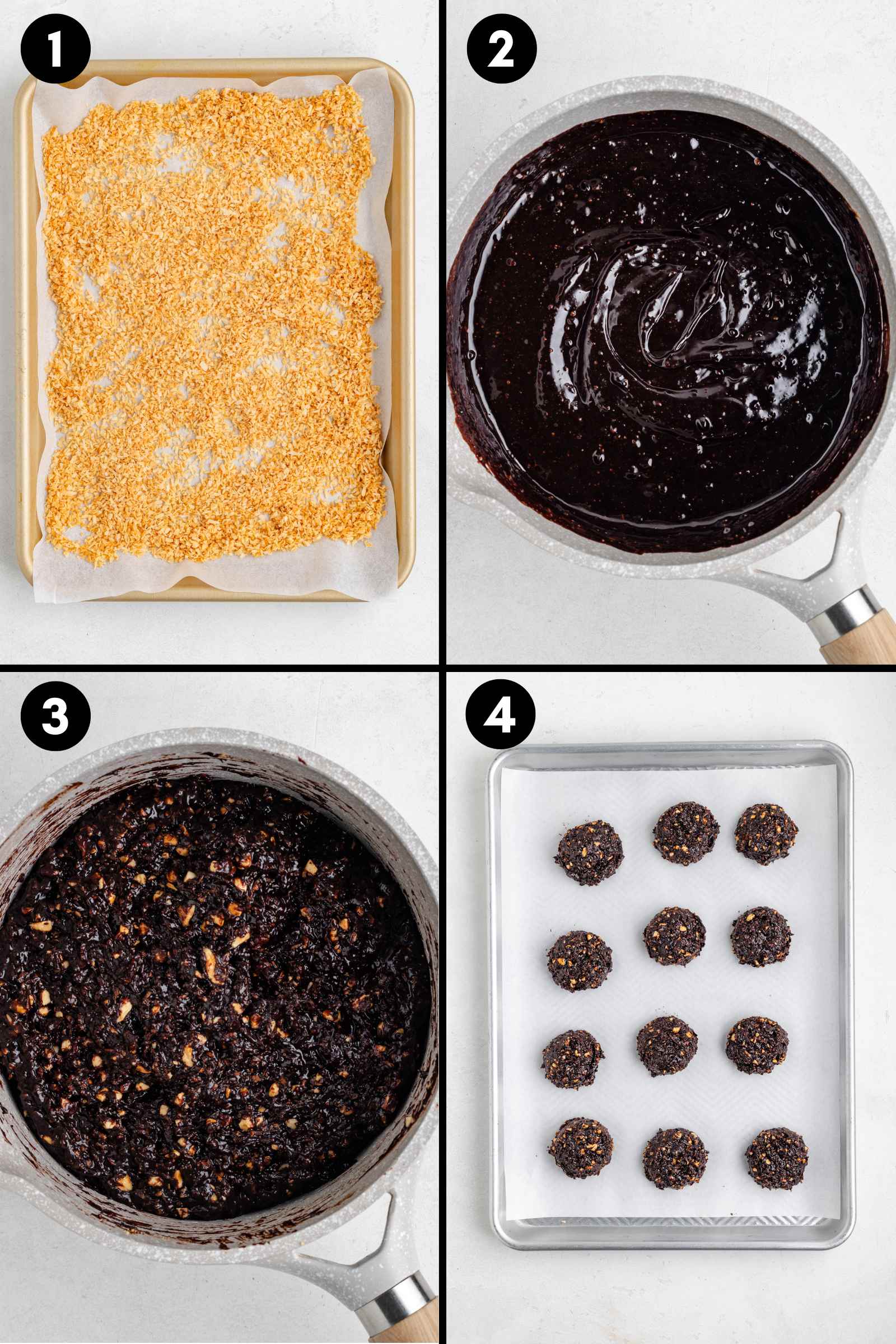 1

2

3

4