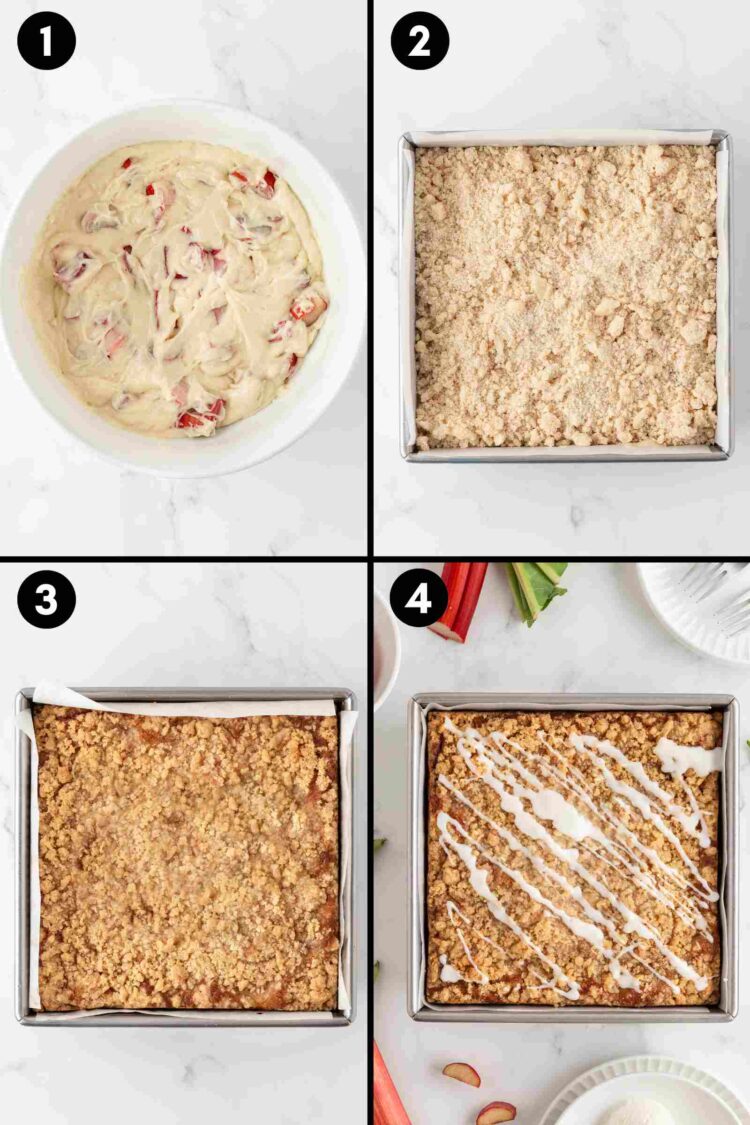 1

2

3

4