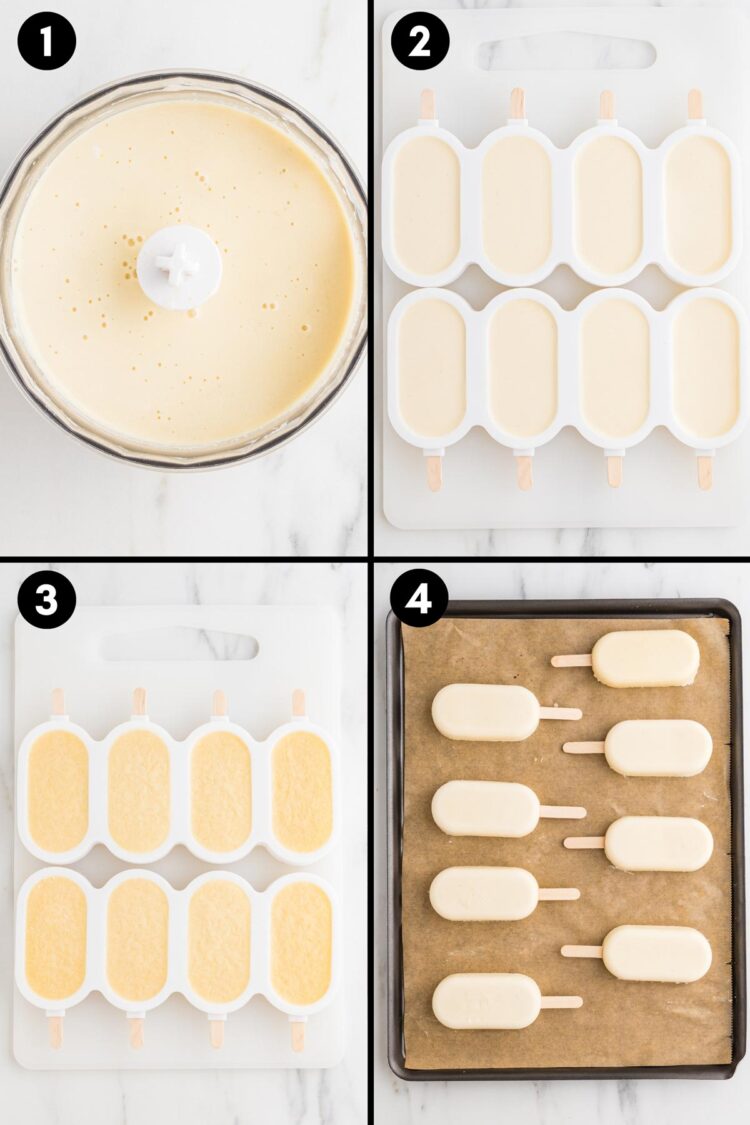 1
2
3
4